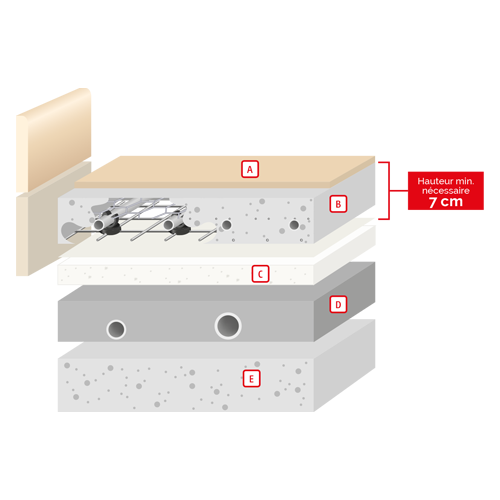 A

B

Hauteur min. nécessaire
7 cm

C

D

E