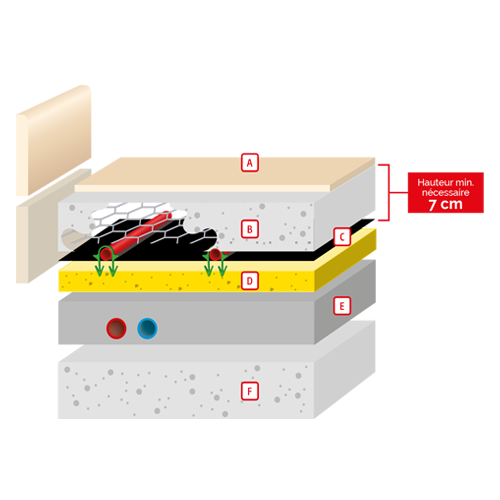 A

Hauteur min. nécessaire
7 cm

B

C

D

E

F