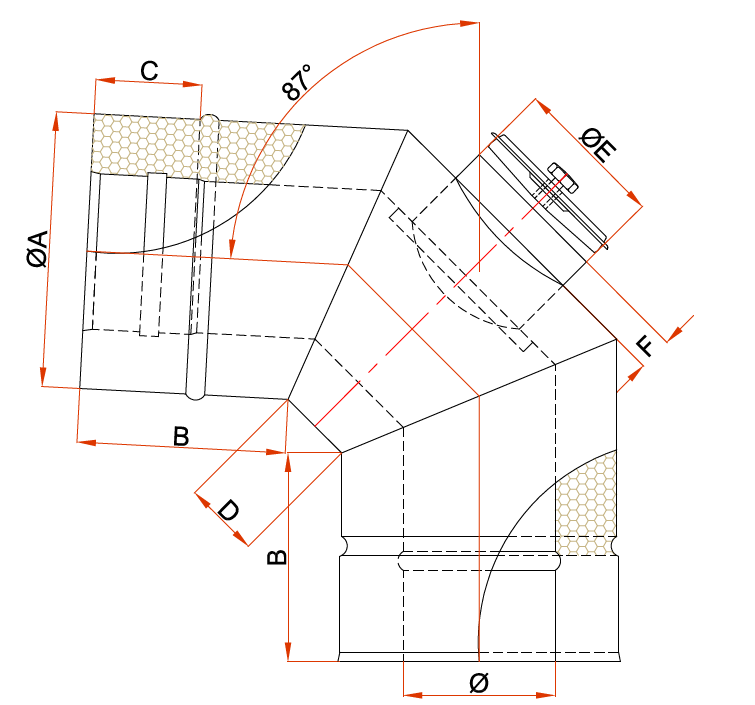 C
87°
ØE
ØA
F
B
D
B
Ø